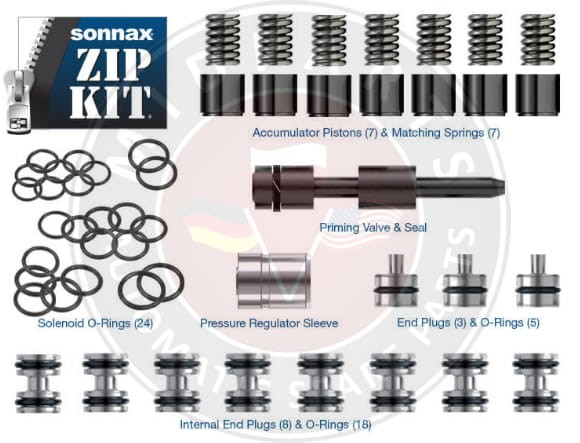 sonnax
ZIP KIT

Accumulator Pistons (7) & Matching Springs (7)

Priming Valve & Seal

Solenoid O-Rings (24)

Pressure Regulator Sleeve

End Plugs (3) & O-Rings (5)

Internal End Plugs (8) & O-Rings (18)